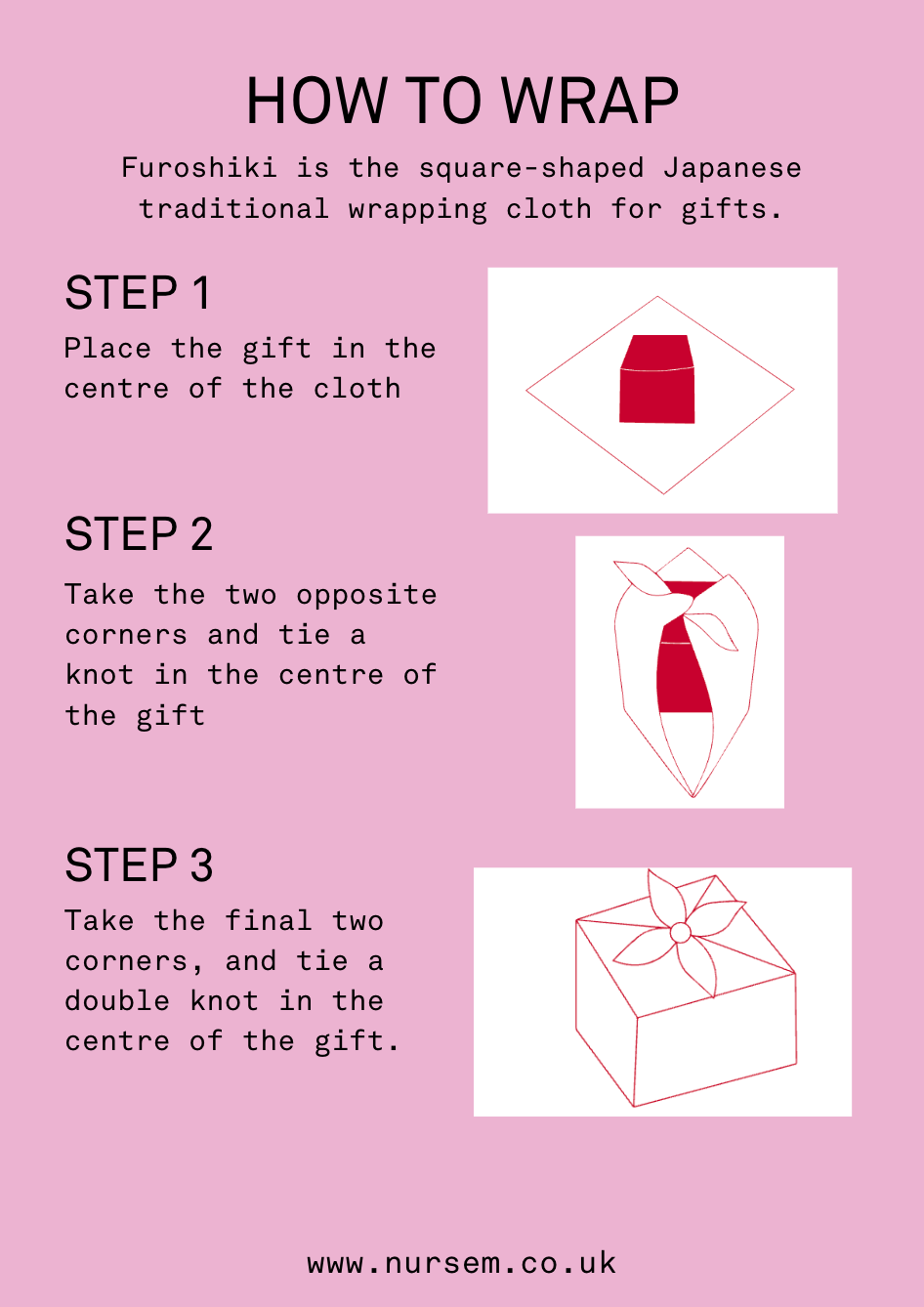 HOW TO WRAP

Furoshiki is the square-shaped Japanese traditional wrapping cloth for gifts.

STEP 1

Place the gift in the centre of the cloth

STEP 2

Take the two opposite corners and tie a knot in the centre of the gift

STEP 3

Take the final two corners, and tie a double knot in the centre of the gift.

www.nursem.co.uk